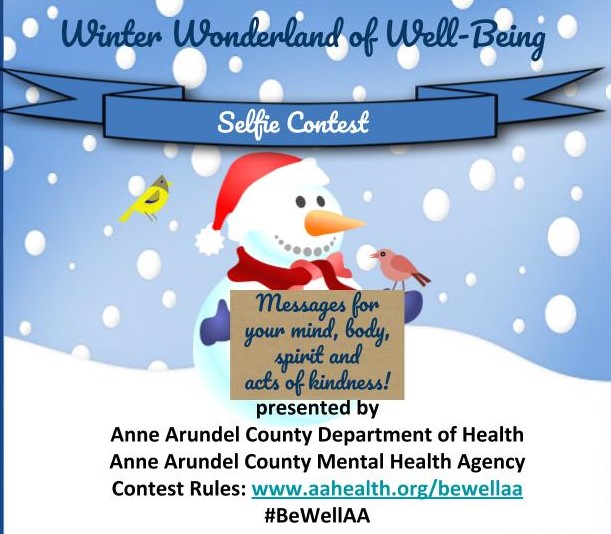 Winter Wonderland of Well-Being

Selfie Contest

Messages for your mind, body, spirit and acts of kindness!

presented by
Anne Arundel County Department of Health
Anne Arundel County Mental Health Agency
Contest Rules: www.aahealth.org/bewellaa
#BeWellAA